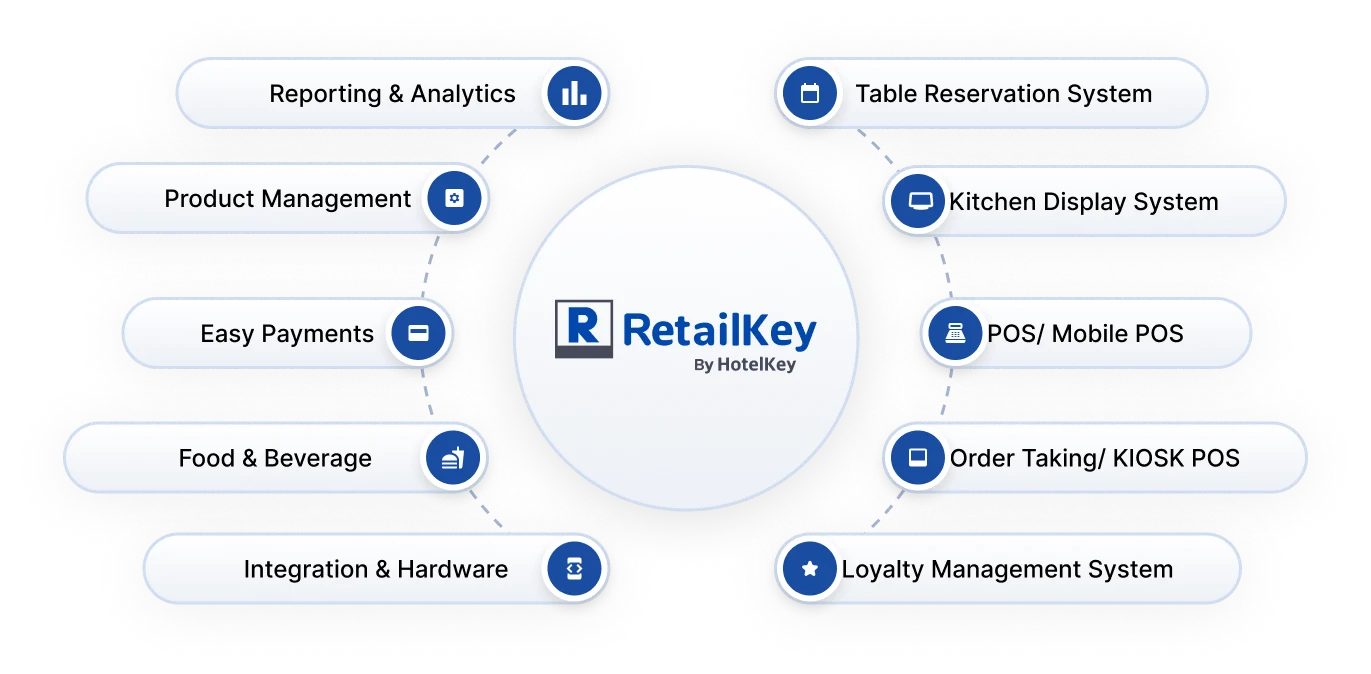 Reporting & Analytics

Product Management

Easy Payments

Food & Beverage

Integration & Hardware

R RetailKey
By HotelKey

Table Reservation System

Kitchen Display System

POS/ Mobile POS

Order Taking/ KIOSK POS

Loyalty Management System